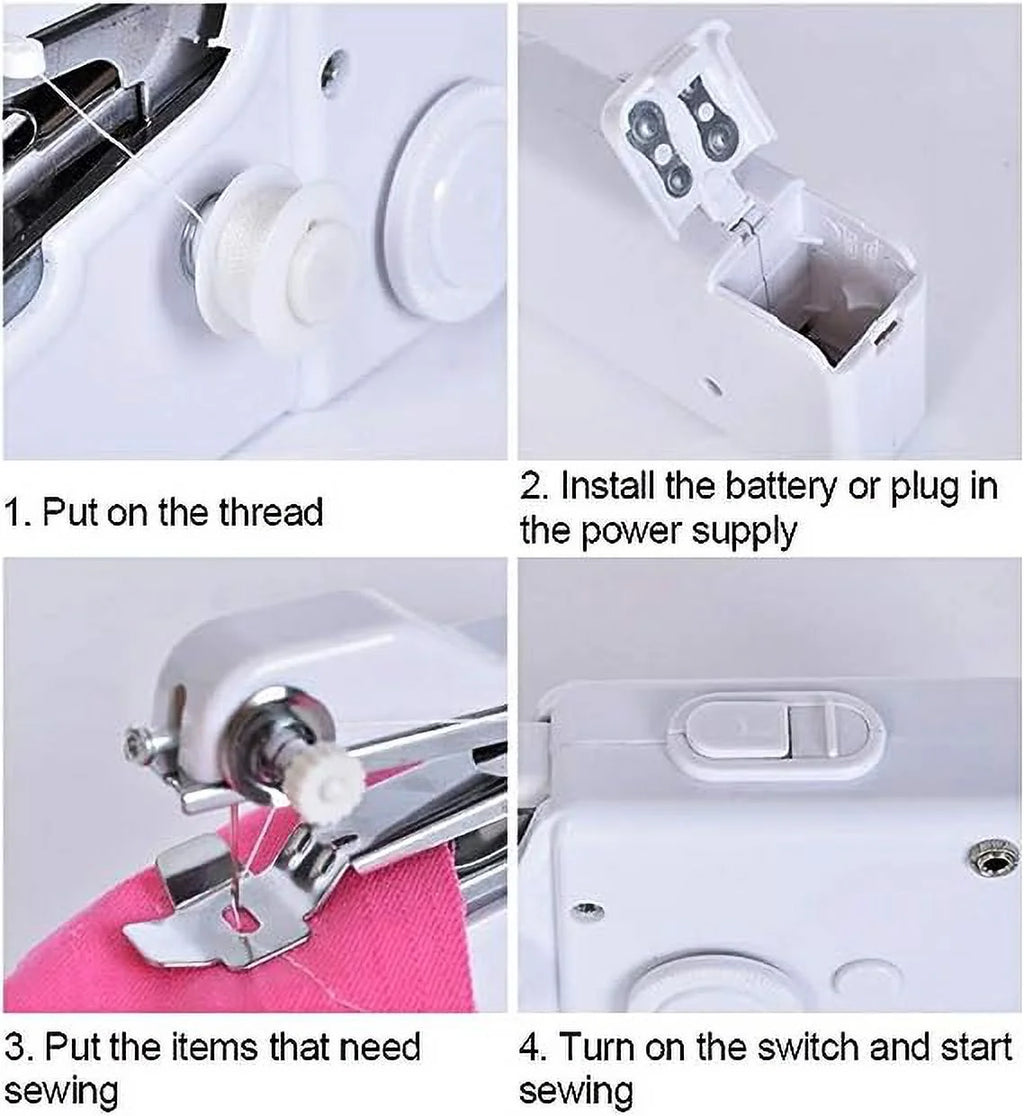 1. Put on the thread

2. Install the battery or plug in the power supply

3. Put the items that need sewing

4. Turn on the switch and start sewing