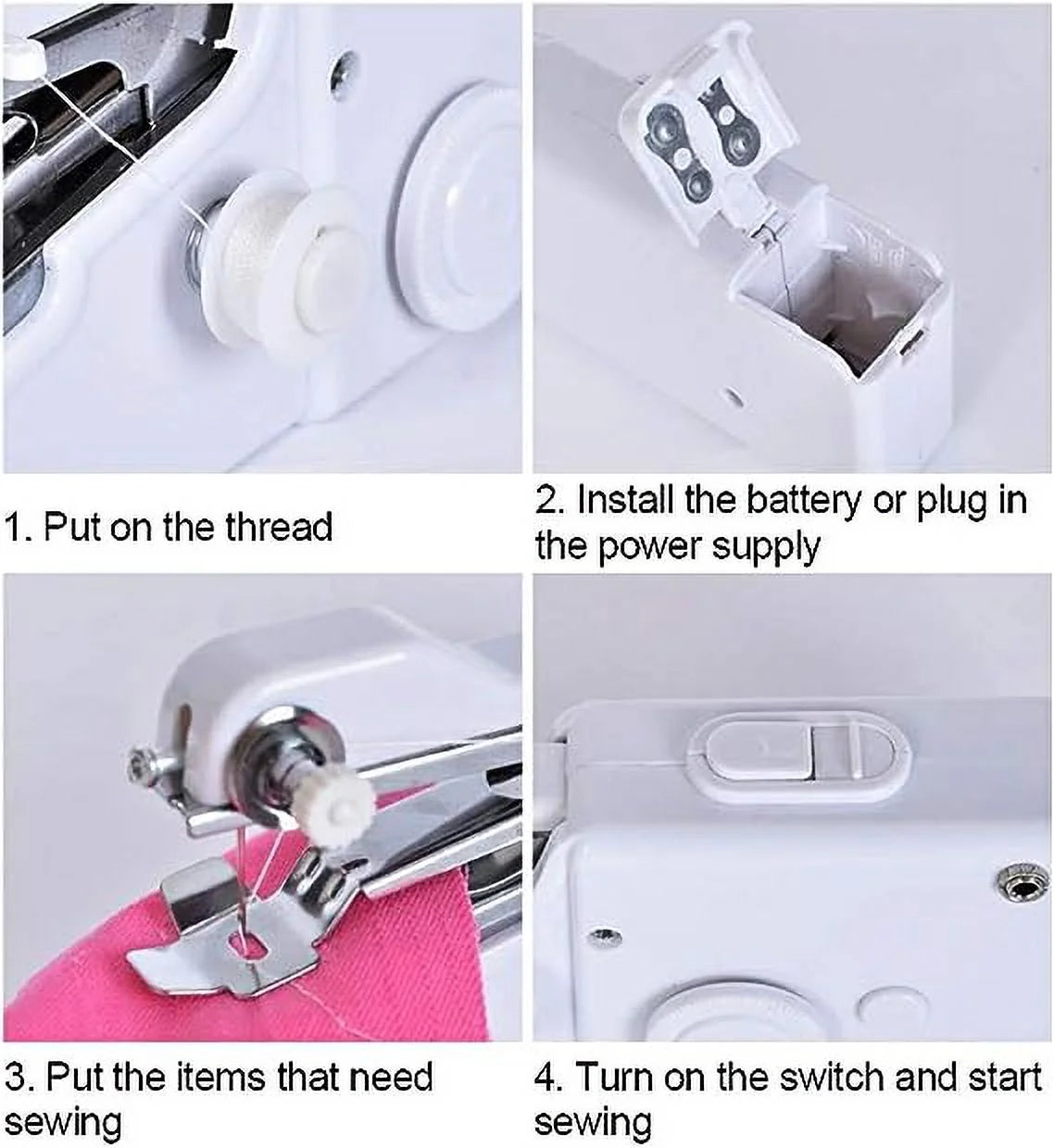 1. Put on the thread

2. Install the battery or plug in the power supply

3. Put the items that need sewing

4. Turn on the switch and start sewing