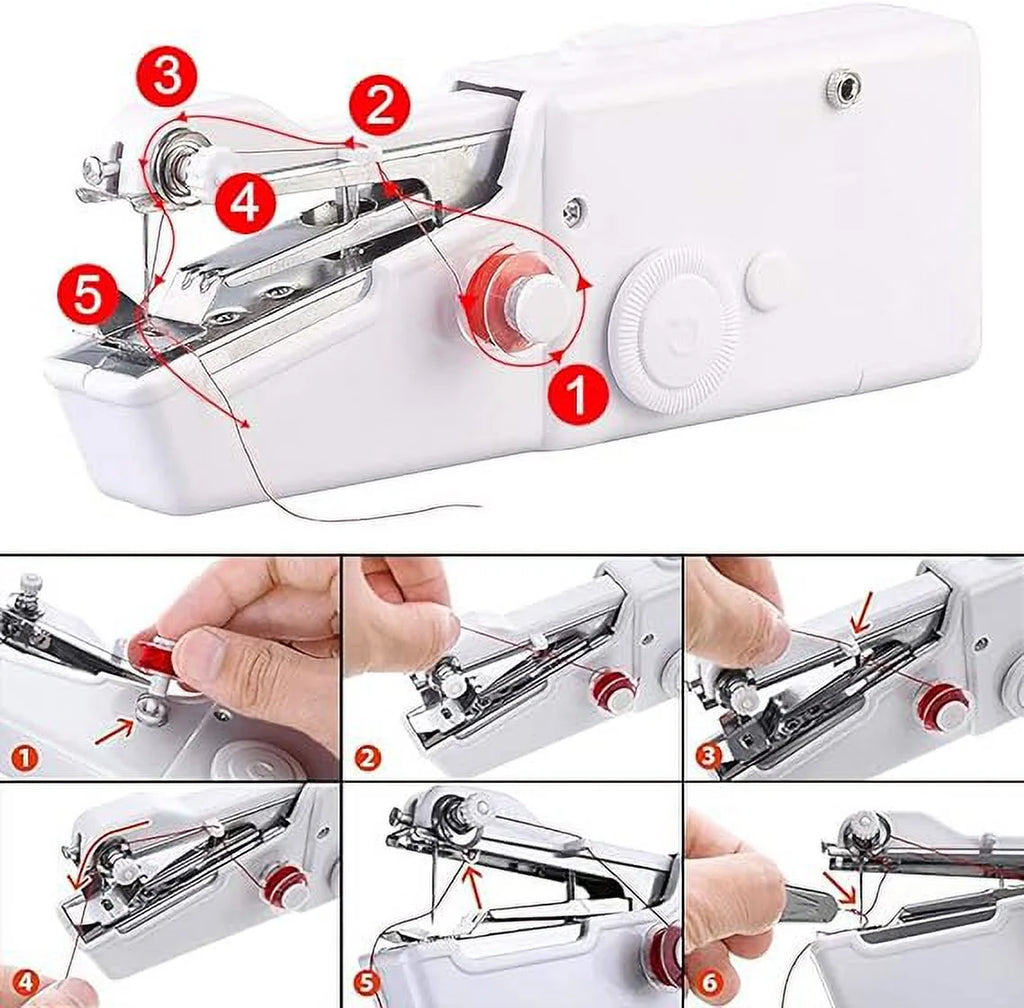 3
2
4
5
1
1
2
3
4
5
6