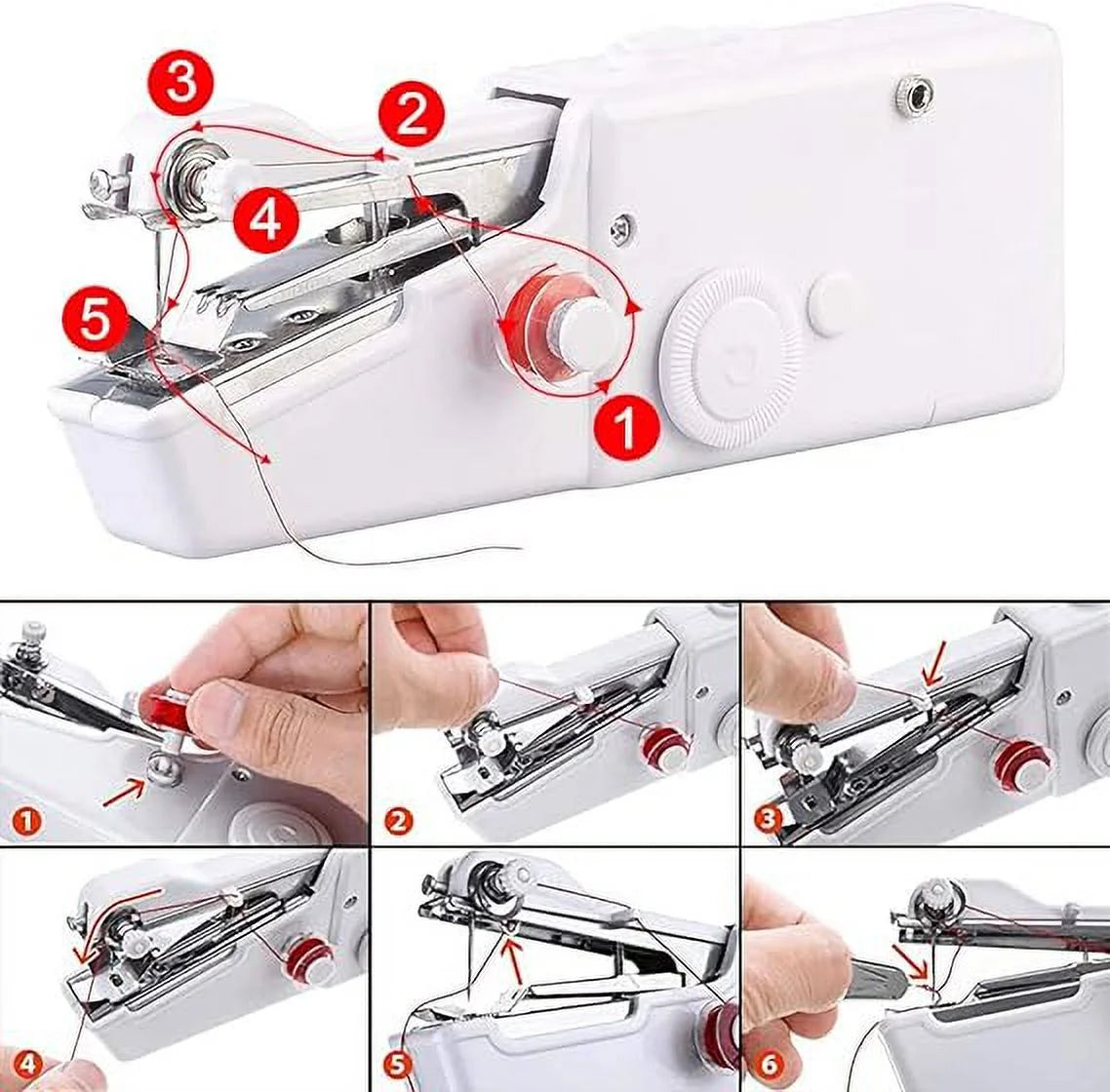 3
2
4
5
1

1
2
3
4
5
6